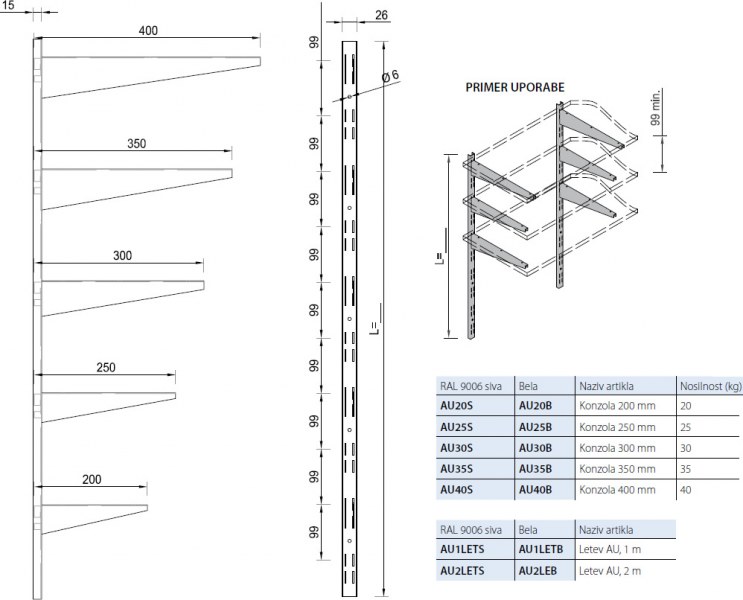 15

400

350

300

250

200

26

99

Ø 6

99

99

99

99

99

99

99

99

L=___

PRIMER UPORABE

99 min.

L=___

| RAL 9006 siva | Bela | Naziv artikla | Nosilnost (kg) |
|---|---|---|---|
| AU20S | AU20B | Konzola 200 mm | 20 |
| AU25S | AU25B | Konzola 250 mm | 25 |
| AU30S | AU30B | Konzola 300 mm | 30 |
| AU35S | AU35B | Konzola 350 mm | 35 |
| AU40S | AU40B | Konzola 400 mm | 40 |

| RAL 9006 siva | Bela | Naziv artikla |
|---|---|---|
| AU1LETS | AU1LETB | Letev AU, 1 m |
| AU2LETS | AU2LEB | Letev AU, 2 m |